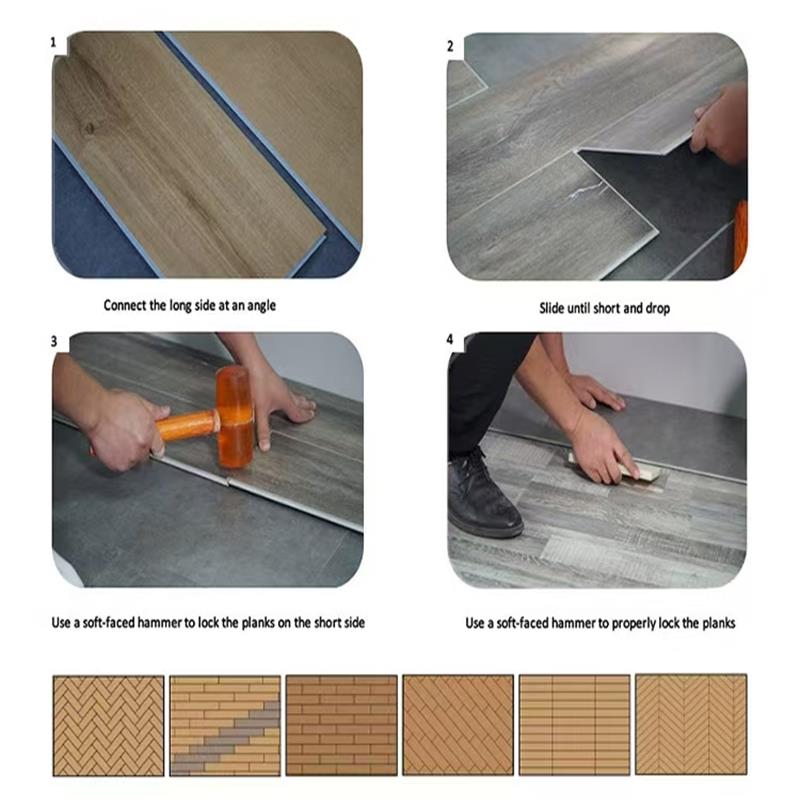 1

Connect the long side at an angle

2

Slide until short and drop

3

Use a soft-faced hammer to lock the planks on the short side

4

Use a soft-faced hammer to properly lock the planks